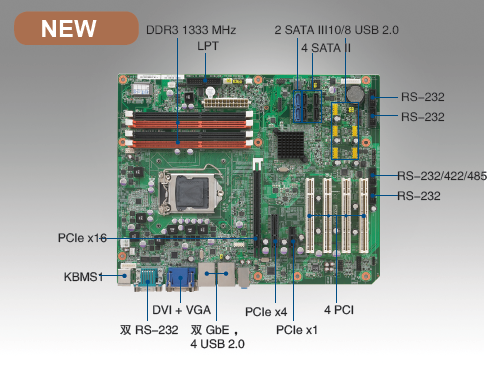 NEW

DDR3 1333 MHz

LPT

2 SATA III10/8 USB 2.0

4 SATA II

RS-232

RS-232

RS-232/422/485

RS-232

PCIe x16

KBMS1

DVI + VGA

双 RS-232

双 GbE，
4 USB 2.0

PCIe x4

PCIe x1

4 PCI